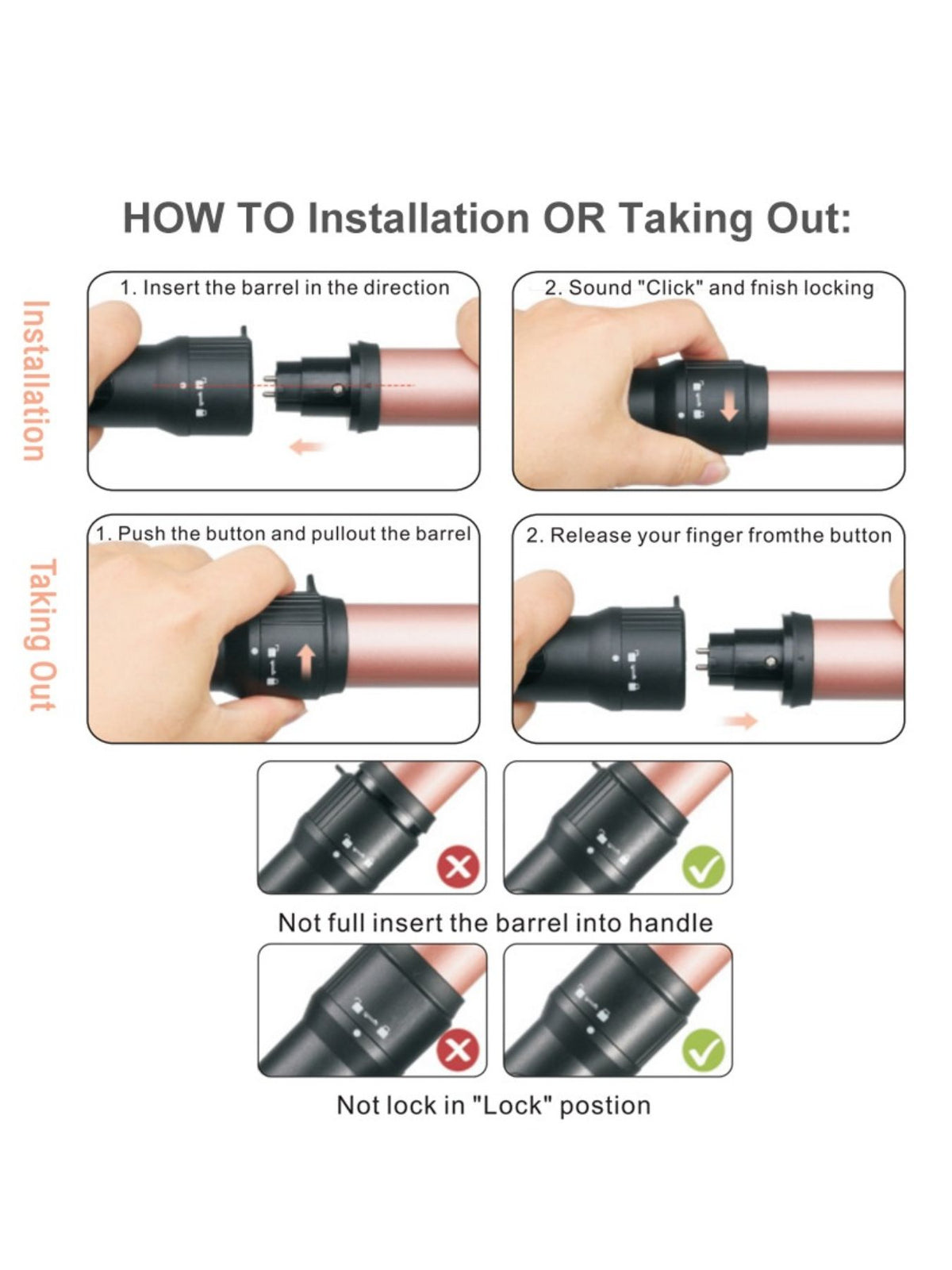 HOW TO Installation OR Taking Out:

Installation

1. Insert the barrel in the direction

2. Sound "Click" and fnish locking

Taking Out

1. Push the button and pullout the barrel

2. Release your finger fromthe button

Not full insert the barrel into handle

Not lock in "Lock" postion